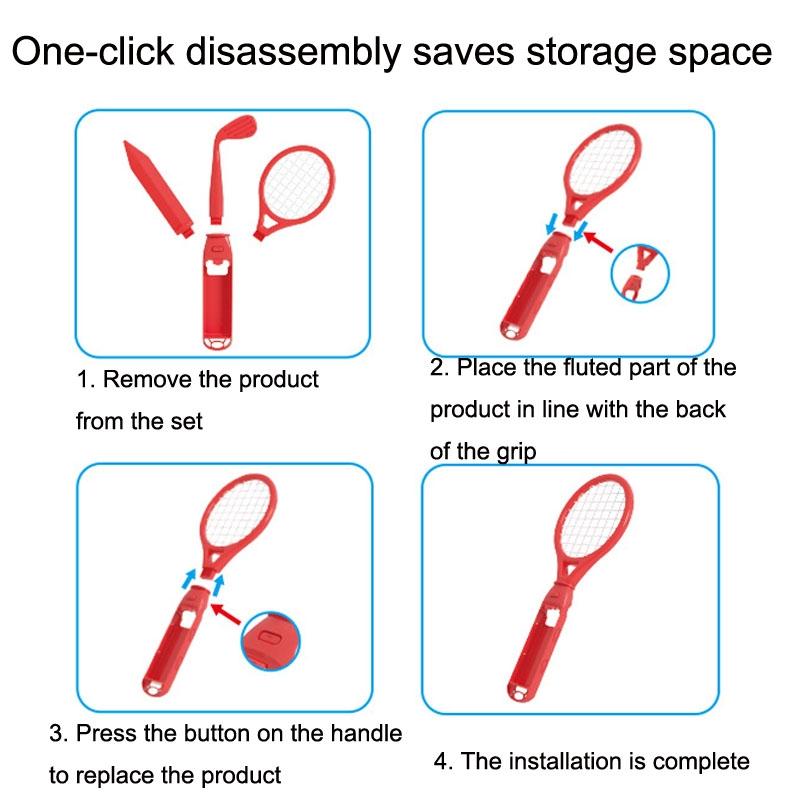 One-click disassembly saves storage space

1. Remove the product from the set

2. Place the fluted part of the product in line with the back of the grip

3. Press the button on the handle to replace the product

4. The installation is complete