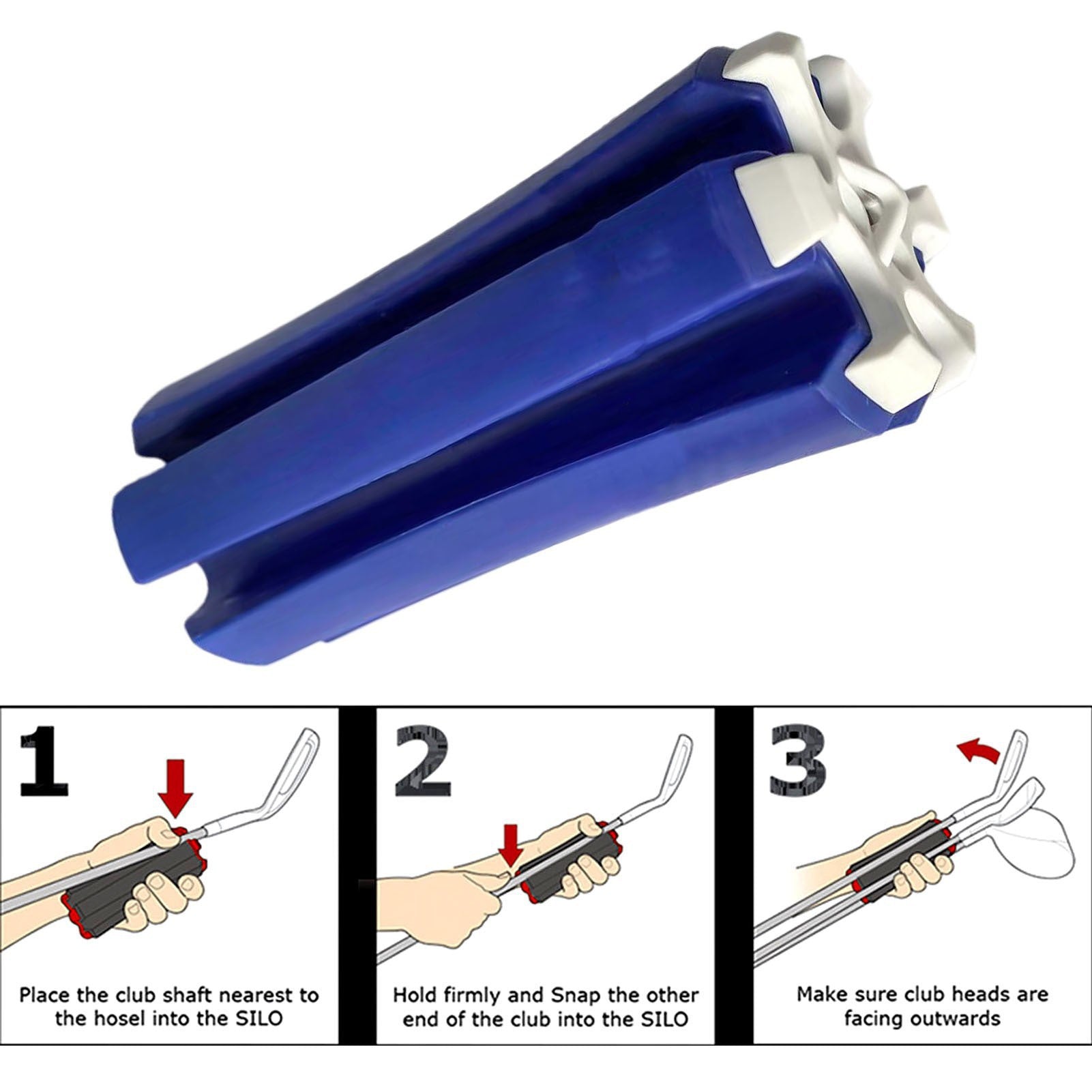 1

Place the club shaft nearest to the hosel into the SILO

2

Hold firmly and Snap the other end of the club into the SILO

3

Make sure club heads are facing outwards